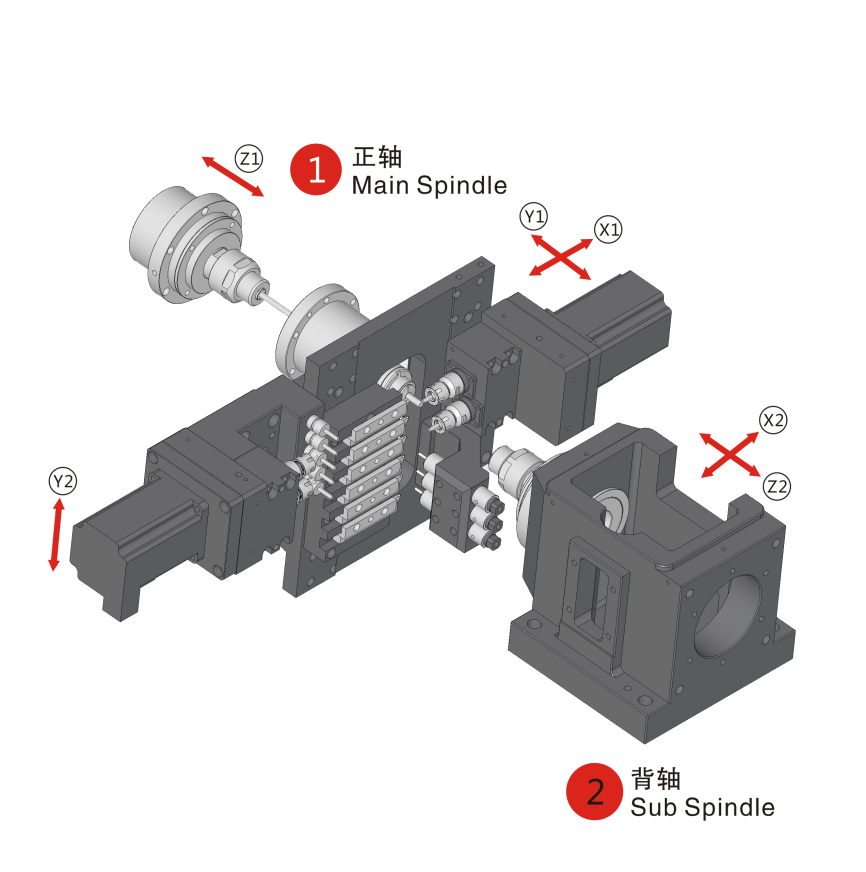 Z1

1 正轴
Main Spindle

Y1

X1

X2

Z2

Y2

2 背轴
Sub Spindle